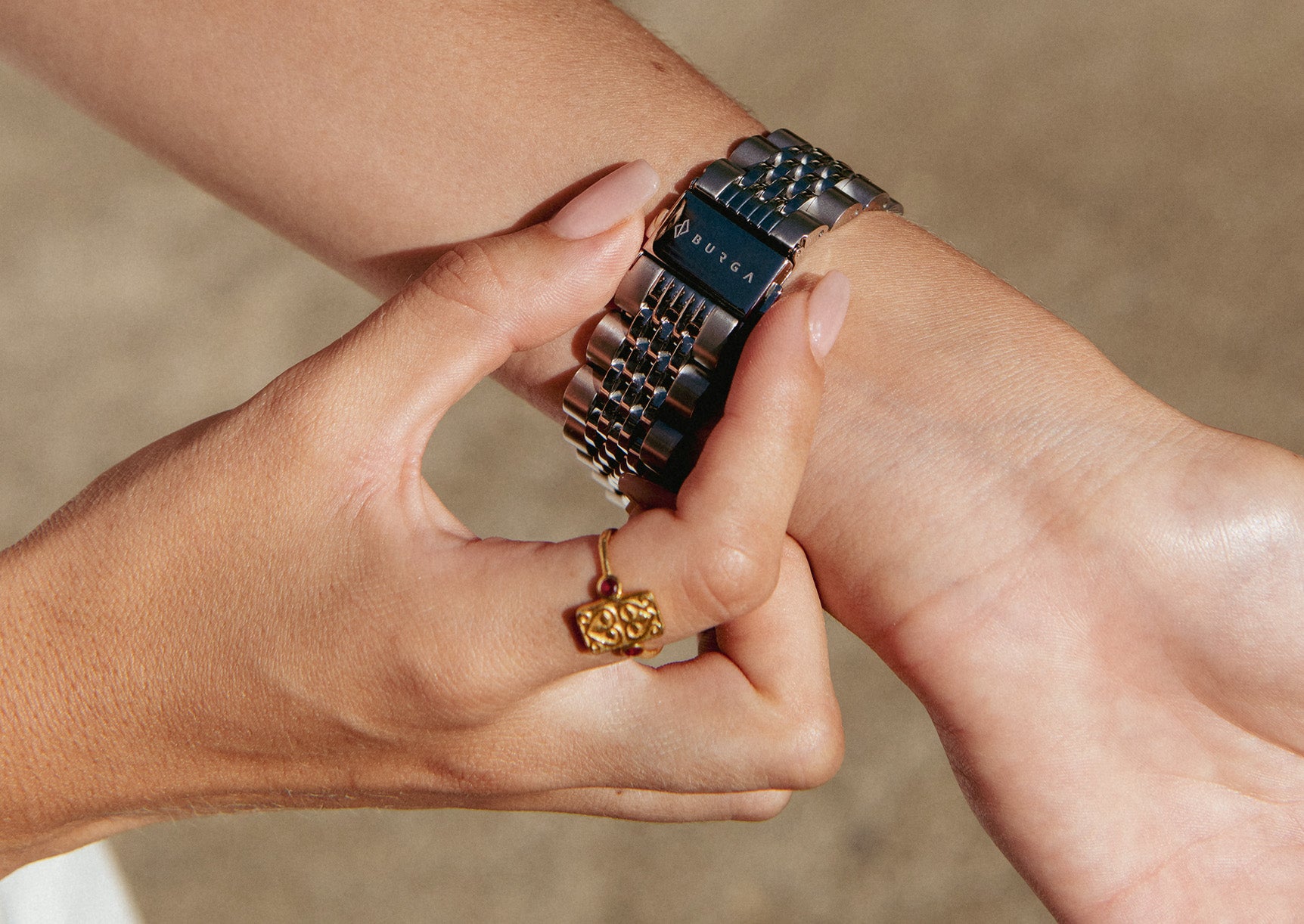 BURGA